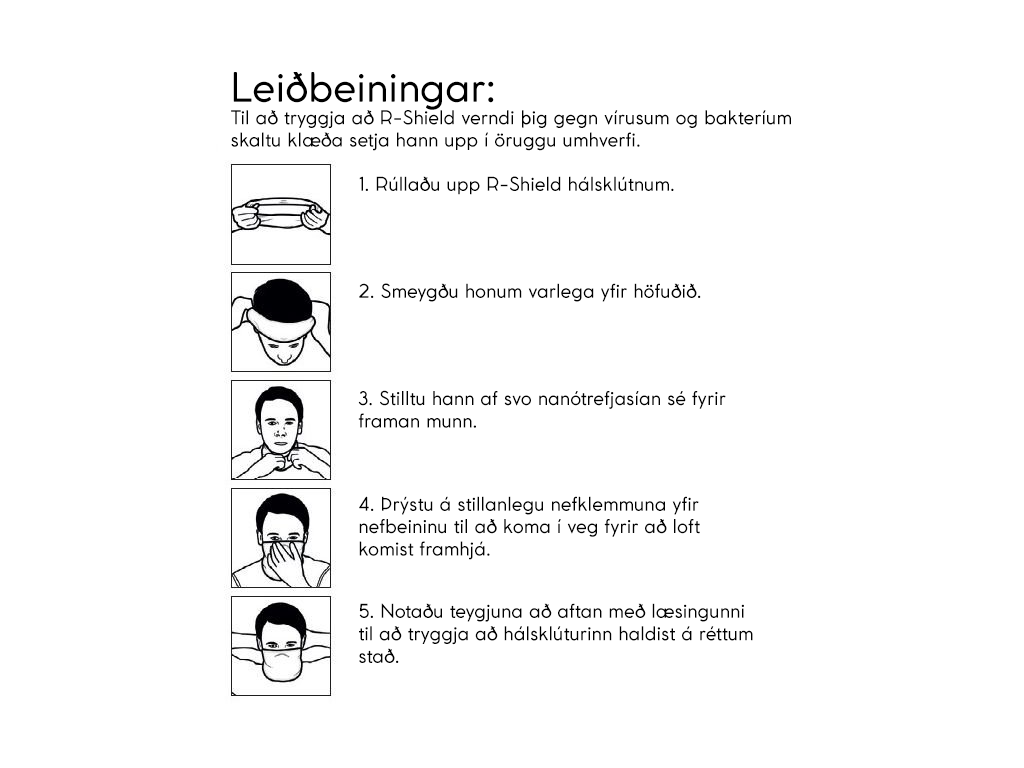 Leiðbeiningar:
Til að tryggja að R-Shield verndi þig gegn vírusum og bakteríum skaltu klæða setja hann upp í öruggu umhverfi.

1. Rúllaðu upp R-Shield hálsklútnum.

2. Smeygðu honum varlega yfir höfuðið.

3. Stilltu hann af svo nanótrefjasían sé fyrir framan munn.

4. Þrýstu á stillanlegu nefklemmuna yfir nefbeininu til að koma í veg fyrir að loft komist framhjá.

5. Notaðu teygjuna að aftan með læsingunni til að tryggja að hálsklúturinn haldist á réttum stað.